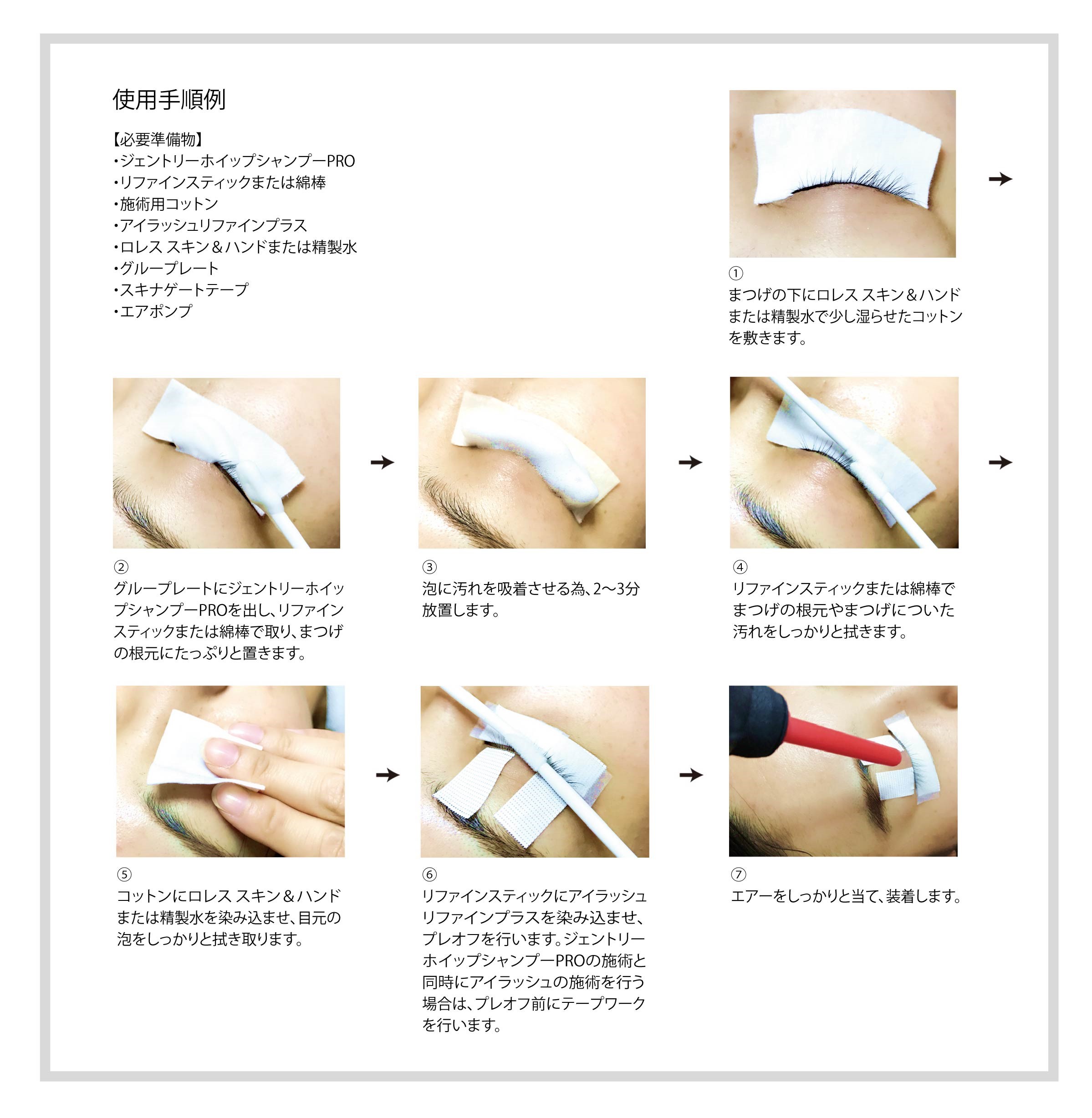 使用手順例

【必要準備物】
・ジェントリーホイップシャンプーPRO
・リファインスティックまたは綿棒
・施術用コットン
・アイラッシュリファインプラス
・ロレス スキン＆ハンドまたは精製水
・グループレート
・スキナゲートテープ
・エアポンプ

①
まつげの下にロレス スキン＆ハンドまたは精製水で少し湿らせたコットンを敷きます。

②
グループレートにジェントリーホイップシャンプーPROを出し、リファインスティックまたは綿棒で取り、まつげの根元にたっぷりと置きます。

③
泡に汚れを吸着させる為、2〜3分放置します。

④
リファインスティックまたは綿棒でまつげの根元やまつげについた汚れをしっかりと拭きます。

⑤
コットンにロレス スキン＆ハンドまたは精製水を染み込ませ、目元の泡をしっかりと拭き取ります。

⑥
リファインスティックにアイラッシュリファインプラスを染み込ませ、プレオフを行います。ジェントリーホイップシャンプーPROの施術と同時にアイラッシュの施術を行う場合は、プレオフ前にテープワークを行います。

⑦
エアーをしっかりと当て、装着します。